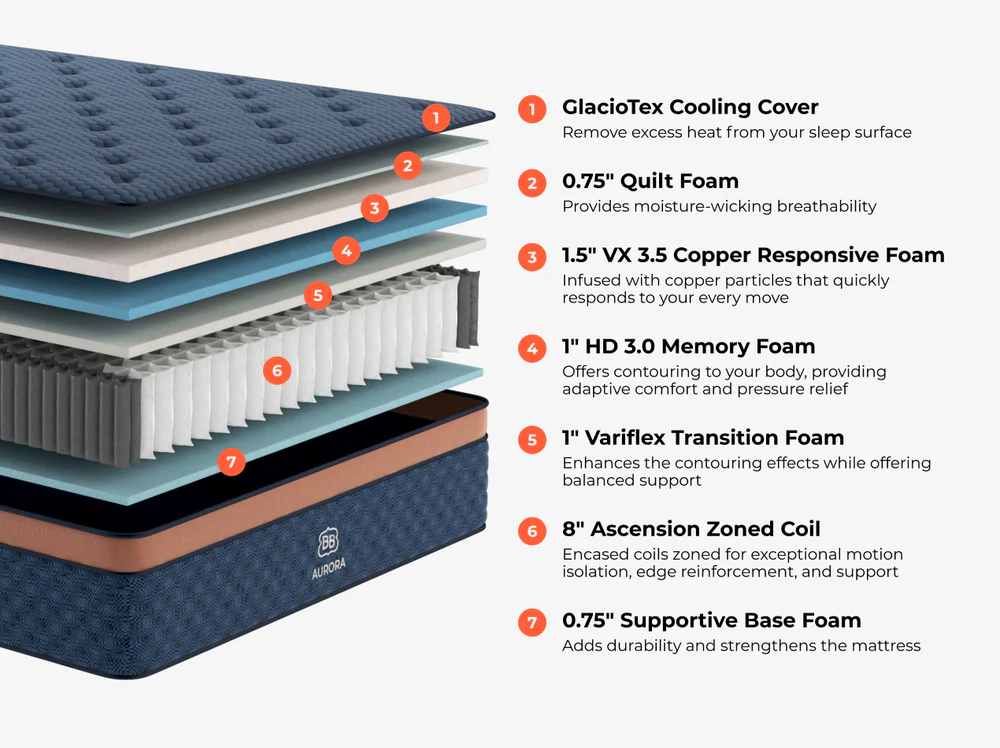 1
2
3
4
5
6
7
BB
AURORA

1 GlacioTex Cooling Cover
Remove excess heat from your sleep surface

2 0.75" Quilt Foam
Provides moisture-wicking breathability

3 1.5" VX 3.5 Copper Responsive Foam
Infused with copper particles that quickly responds to your every move

4 1" HD 3.0 Memory Foam
Offers contouring to your body, providing adaptive comfort and pressure relief

5 1" Variflex Transition Foam
Enhances the contouring effects while offering balanced support

6 8" Ascension Zoned Coil
Encased coils zoned for exceptional motion isolation, edge reinforcement, and support

7 0.75" Supportive Base Foam
Adds durability and strengthens the mattress